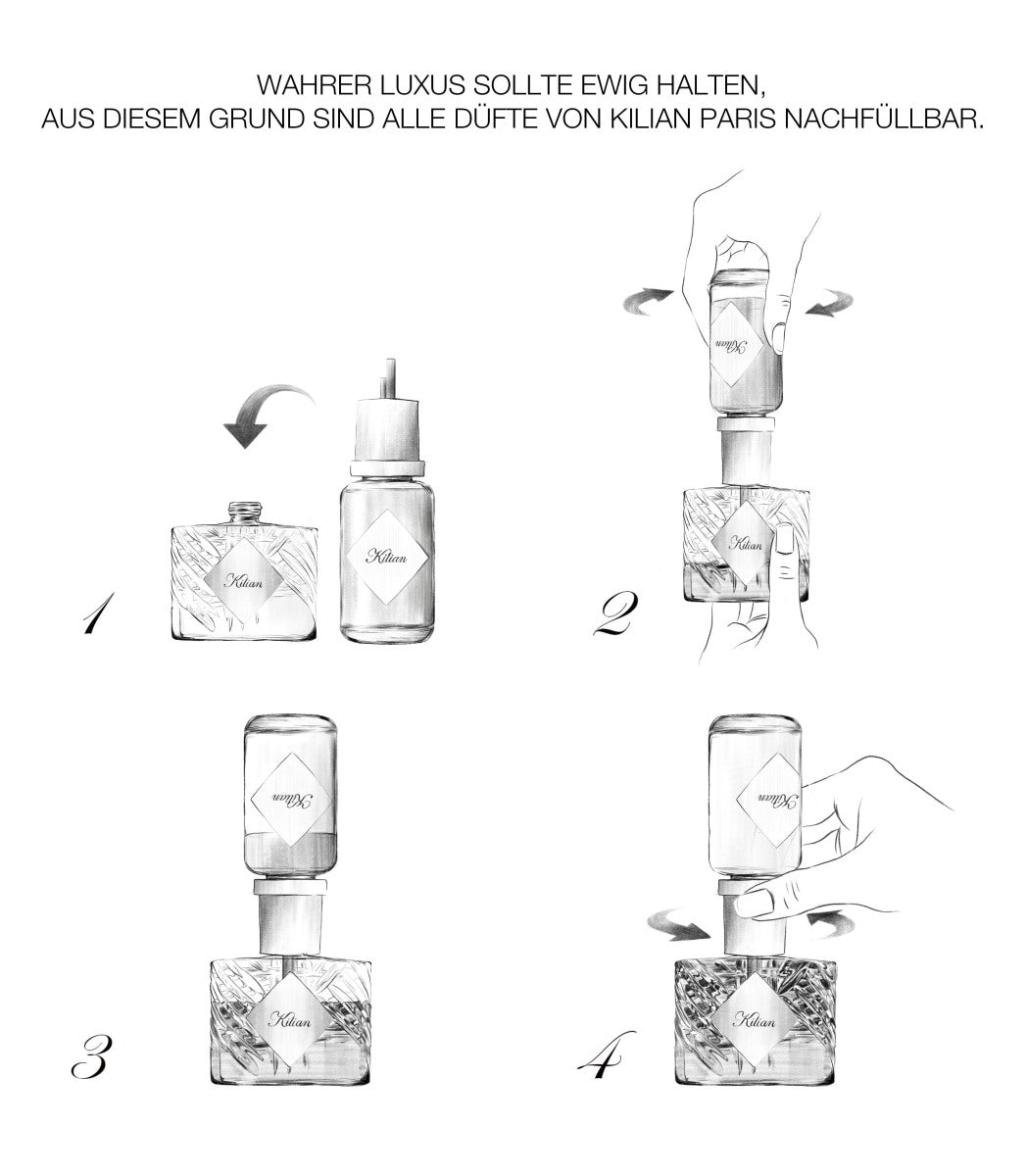 WAHRER LUXUS SOLLTE EWIG HALTEN,
AUS DIESEM GRUND SIND ALLE DÜFTE VON KILIAN PARIS NACHFÜLLBAR.

Kilian
Kilian
1

Kilian
Kilian
2

Kilian
Kilian
3

Kilian
Kilian
4